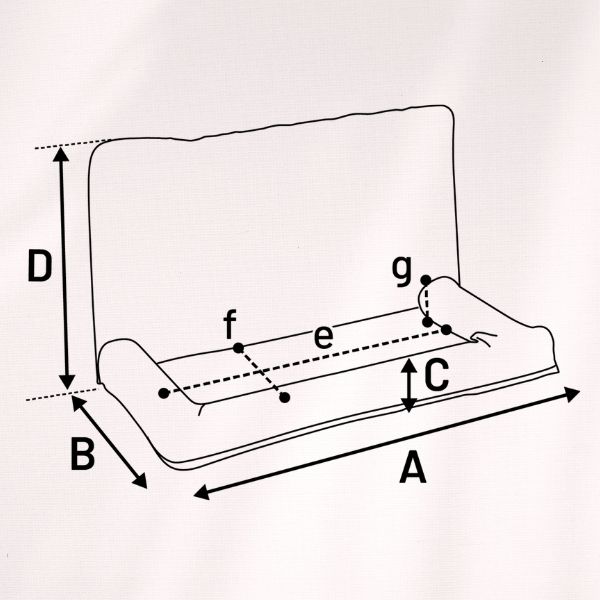 D
g
f
e
C
B
A